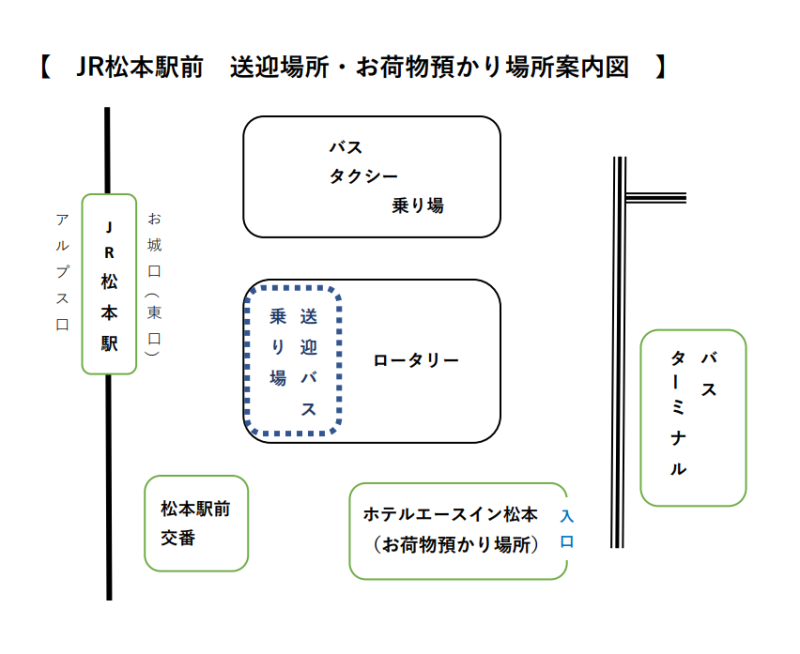 【　JR松本駅前　送迎場所・お荷物預かり場所案内図　】

バス
タクシー
乗り場

アルプス口

JR松本駅

お城口（東口）

送迎バス乗り場

ロータリー

バスターミナル

松本駅前
交番

ホテルエースイン松本
（お荷物預かり場所）

入口